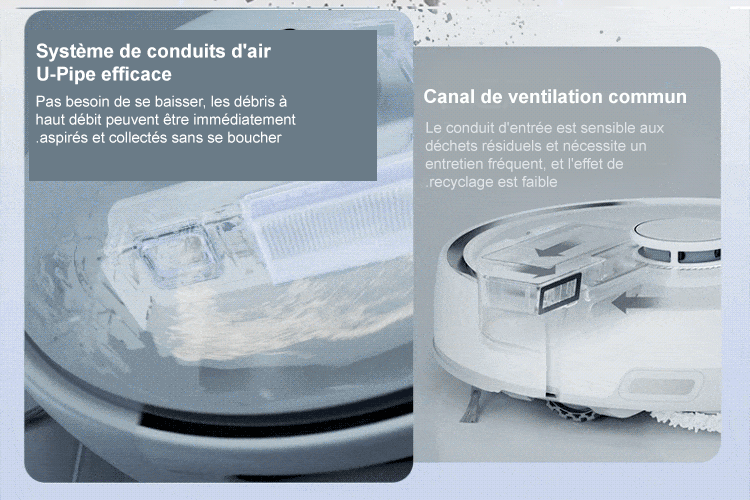 Système de conduits d'air U-Pipe efficace

Pas besoin de se baisser, les débris à haut débit peuvent être immédiatement .aspirés et collectés sans se boucher

Canal de ventilation commun

Le conduit d'entrée est sensible aux déchets résiduels et nécessite un entretien fréquent, et l'effet de .recyclage est faible